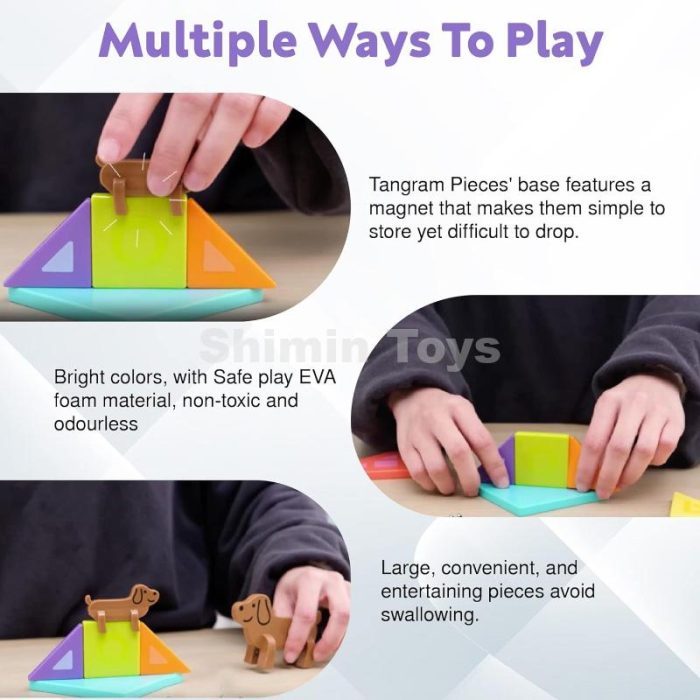 Multiple Ways To Play

Tangram Pieces' base features a magnet that makes them simple to store yet difficult to drop.

Shimin Toys

Bright colors, with Safe play EVA foam material, non-toxic and odourless

Large, convenient, and entertaining pieces avoid swallowing.